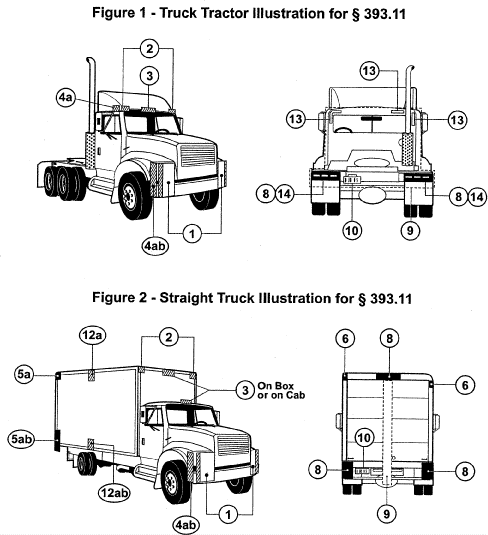 Figure 1 - Truck Tractor Illustration for § 393.11

2
3
4a
1
4ab

13
13
13
8 14
8 14
10
9

Figure 2 - Straight Truck Illustration for § 393.11

12a
2
5a
3 On Box or on Cab
5ab
12ab
4ab
1

6
8
6
10
8
8
9