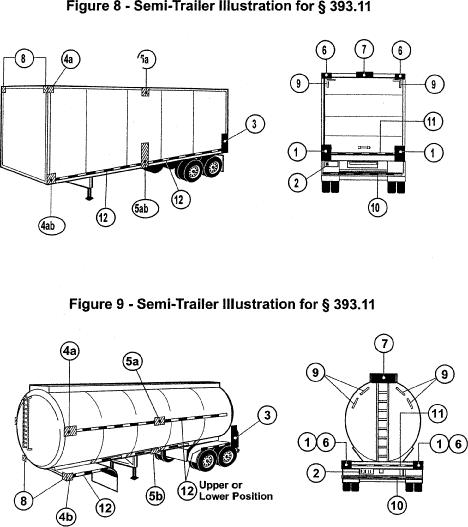 Figure 8 - Semi-Trailer Illustration for § 393.11

8
4a
5a
3
4ab
12
5ab
12

6
7
6
9
9
11
1
1
2
10

Figure 9 - Semi-Trailer Illustration for § 393.11

4a
5a
3
8
4b
12
5b
12 Upper or Lower Position

7
9
9
11
1 6
1 6
2
10