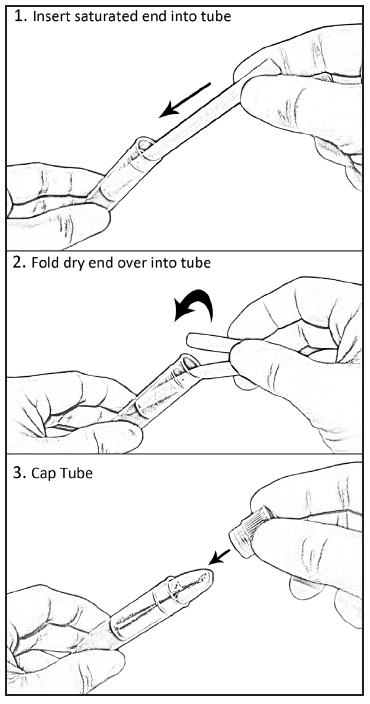 1. Insert saturated end into tube

2. Fold dry end over into tube

3. Cap Tube