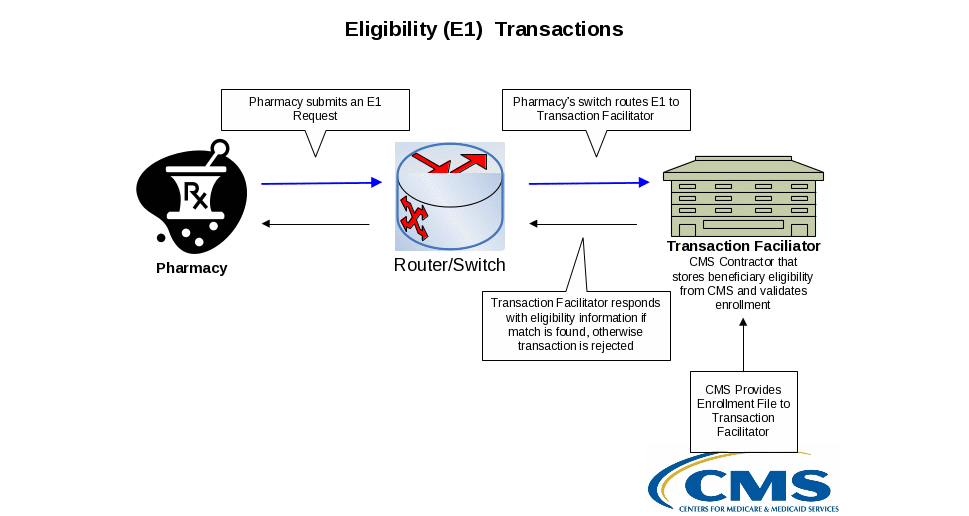 Eligibility (E1) Transactions

Pharmacy submits an E1 Request

Pharmacy's switch routes E1 to Transaction Facilitator

Rx

Pharmacy

Router/Switch

Transaction Faciliator

CMS Contractor that stores beneficiary eligibility from CMS and validates enrollment

Transaction Facilitator responds with eligibility information if match is found, otherwise transaction is rejected

CMS Provides Enrollment File to Transaction Facilitator

CMS

CENTERS FOR MEDICARE & MEDICAID SERVICES